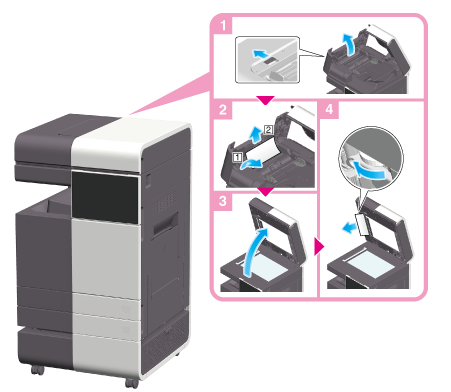 1
2
2
1
4
3