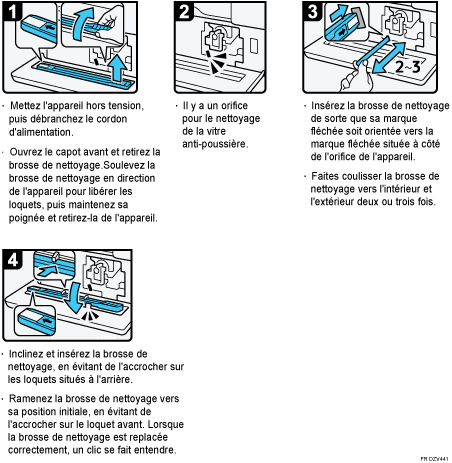 1

· Mettez l'appareil hors tension, puis débranchez le cordon d'alimentation.

· Ouvrez le capot avant et retirez la brosse de nettoyage.Soulevez la brosse de nettoyage en direction de l'appareil pour libérer les loquets, puis maintenez sa poignée et retirez-la de l'appareil.

2

· Il y a un orifice pour le nettoyage de la vitre anti-poussière.

3

2~3

· Insérez la brosse de nettoyage de sorte que sa marque fléchée soit orientée vers la marque fléchée située à côté de l'orifice de l'appareil.

· Faites coulisser la brosse de nettoyage vers l'intérieur et l'extérieur deux ou trois fois.

4

· Inclinez et insérez la brosse de nettoyage, en évitant de l'accrocher sur les loquets situés à l'arrière.

· Ramenez la brosse de nettoyage vers sa position initiale, en évitant de l'accrocher sur le loquet avant. Lorsque la brosse de nettoyage est replacée correctement, un clic se fait entendre.

FR DZV441