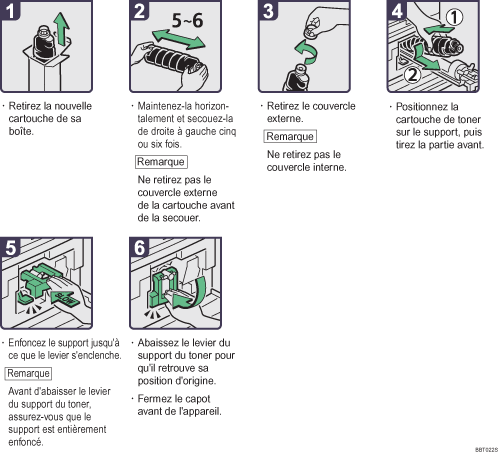 1

· Retirez la nouvelle cartouche de sa boîte.

2

5~6

· Maintenez-la horizontalement et secouez-la de droite à gauche cinq ou six fois.

Remarque

Ne retirez pas le couvercle externe de la cartouche avant de la secouer.

3

· Retirez le couvercle externe.

Remarque

Ne retirez pas le couvercle interne.

4

①

②

· Positionnez la cartouche de toner sur le support, puis tirez la partie avant.

5

SLOW

· Enfoncez le support jusqu'à ce que le levier s'enclenche.

Remarque

Avant d'abaisser le levier du support du toner, assurez-vous que le support est entièrement enfoncé.

6

· Abaissez le levier du support du toner pour qu'il retrouve sa position d'origine.

· Fermez le capot avant de l'appareil.

BBT022S