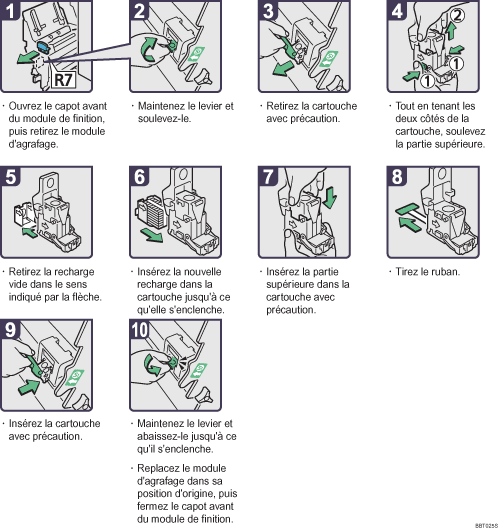 1

R7

· Ouvrez le capot avant du module de finition, puis retirez le module d'agrafage.

2

· Maintenez le levier et soulevez-le.

3

· Retirez la cartouche avec précaution.

4

2

1

1

· Tout en tenant les deux côtés de la cartouche, soulevez la partie supérieure.

5

· Retirez la recharge vide dans le sens indiqué par la flèche.

6

· Insérez la nouvelle recharge dans la cartouche jusqu'à ce qu'elle s'enclenche.

7

· Insérez la partie supérieure dans la cartouche avec précaution.

8

· Tirez le ruban.

9

· Insérez la cartouche avec précaution.

10

· Maintenez le levier et abaissez-le jusqu'à ce qu'il s'enclenche.

· Replacez le module d'agrafage dans sa position d'origine, puis fermez le capot avant du module de finition.

BBT025S