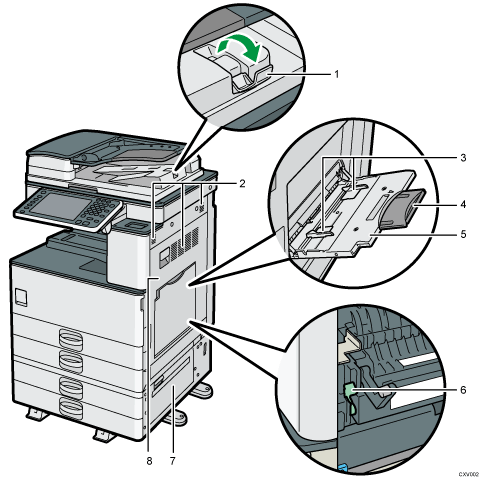 1
2
3
4
5
6
8
7
CXV002