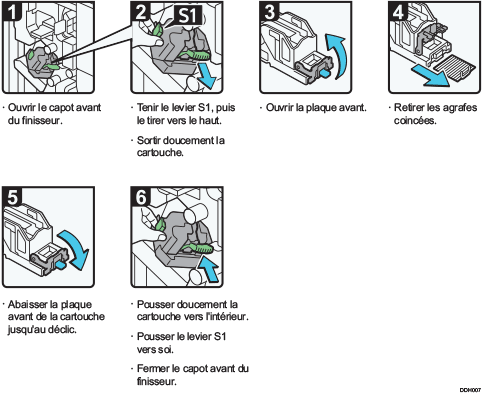 1

· Ouvrir le capot avant du finisseur.

2 S1

· Tenir le levier S1, puis le tirer vers le haut.

· Sortir doucement la cartouche.

3

· Ouvrir la plaque avant.

4

· Retirer les agrafes coincées.

5

· Abaisser la plaque avant de la cartouche jusqu'au déclic.

6

· Pousser doucement la cartouche vers l'intérieur.

· Pousser le levier S1 vers soi.

· Fermer le capot avant du finisseur.

DDH007