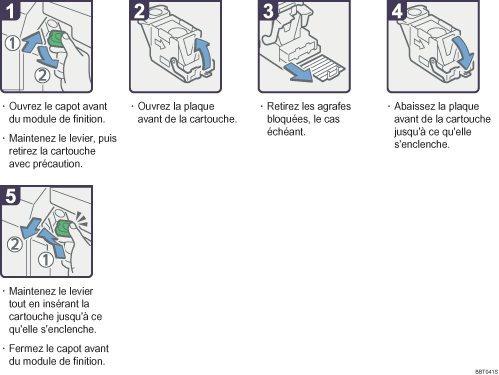 1

①

②

· Ouvrez le capot avant du module de finition.

· Maintenez le levier, puis retirez la cartouche avec précaution.

2

· Ouvrez la plaque avant de la cartouche.

3

· Retirez les agrafes bloquées, le cas échéant.

4

· Abaissez la plaque avant de la cartouche jusqu'à ce qu'elle s'enclenche.

5

②

①

· Maintenez le levier tout en insérant la cartouche jusqu'à ce qu'elle s'enclenche.

· Fermez le capot avant du module de finition.

BBT041S