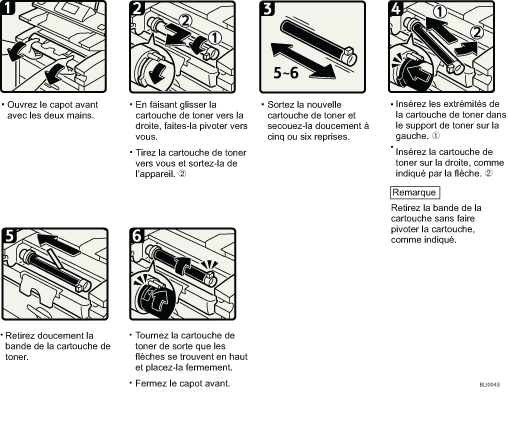 1

• Ouvrez le capot avant avec les deux mains.

2

②

①

• En faisant glisser la cartouche de toner vers la droite, faites-la pivoter vers vous.

• Tirez la cartouche de toner vers vous et sortez-la de l'appareil. ②

3

5~6

• Sortez la nouvelle cartouche de toner et secouez-la doucement à cinq ou six reprises.

4

①

②

• Insérez les extrémités de la cartouche de toner dans le support de toner sur la gauche. ①

• Insérez la cartouche de toner sur la droite, comme indiqué par la flèche. ②

Remarque

Retirez la bande de la cartouche sans faire pivoter la cartouche, comme indiqué.

5

• Retirez doucement la bande de la cartouche de toner.

6

• Tournez la cartouche de toner de sorte que les flèches se trouvent en haut et placez-la fermement.

• Fermez le capot avant.

BLI004S