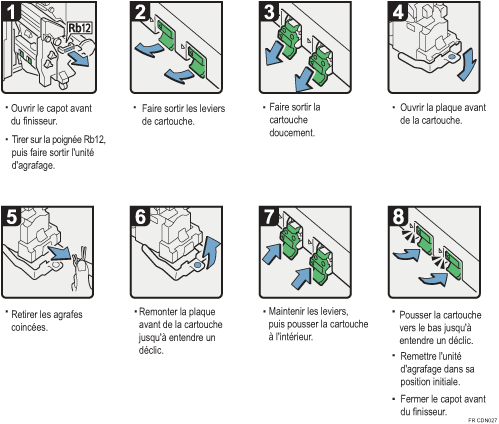 1

Rb12

• Ouvrir le capot avant du finisseur.

• Tirer sur la poignée Rb12, puis faire sortir l'unité d'agrafage.

2

• Faire sortir les leviers de cartouche.

3

• Faire sortir la cartouche doucement.

4

• Ouvrir la plaque avant de la cartouche.

5

• Retirer les agrafes coincées.

6

• Remonter la plaque avant de la cartouche jusqu'à entendre un déclic.

7

• Maintenir les leviers, puis pousser la cartouche à l'intérieur.

8

• Pousser la cartouche vers le bas jusqu'à entendre un déclic.

• Remettre l'unité d'agrafage dans sa position initiale.

• Fermer le capot avant du finisseur.

FR CDN027