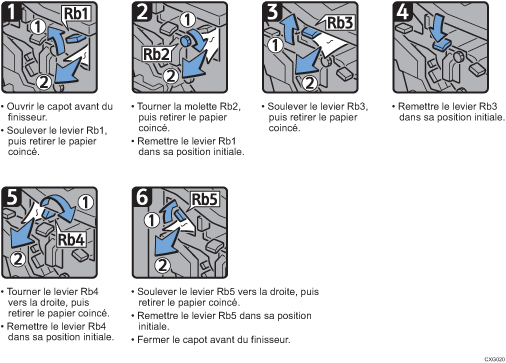 1
Rb1
1
2

• Ouvrir le capot avant du finisseur.
• Soulever le levier Rb1, puis retirer le papier coincé.

2
1
Rb2
2

• Tourner la molette Rb2, puis retirer le papier coincé.
• Remettre le levier Rb1 dans sa position initiale.

3
Rb3
1
2

• Soulever le levier Rb3, puis retirer le papier coincé.

4

• Remettre le levier Rb3 dans sa position initiale.

5
1
Rb4
2

• Tourner le levier Rb4 vers la droite, puis retirer le papier coincé.
• Remettre le levier Rb4 dans sa position initiale.

6
Rb5
1
2

• Soulever le levier Rb5 vers la droite, puis retirer le papier coincé.
• Remettre le levier Rb5 dans sa position initiale.
• Fermer le capot avant du finisseur.

CXG020