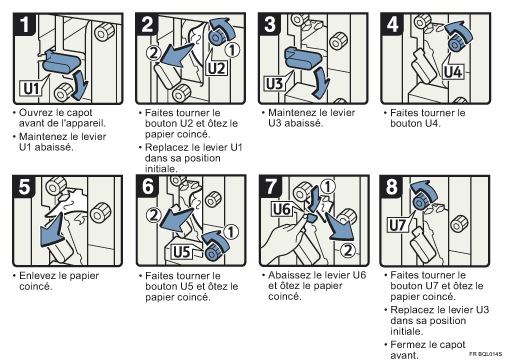 1
U1
• Ouvrez le capot avant de l'appareil.
• Maintenez le levier U1 abaissé.

2
② ①
U2
• Faites tourner le bouton U2 et ôtez le papier coincé.
• Replacez le levier U1 dans sa position initiale.

3
U3
• Maintenez le levier U3 abaissé.

4
U4
• Faites tourner le bouton U4.

5
• Enlevez le papier coincé.

6
② ①
U5
• Faites tourner le bouton U5 et ôtez le papier coincé.

7
① U6 ②
• Abaissez le levier U6 et ôtez le papier coincé.

8
U7
• Faites tourner le bouton U7 et ôtez le papier coincé.
• Replacez le levier U3 dans sa position initiale.
• Fermez le capot avant.

FR BQL014S