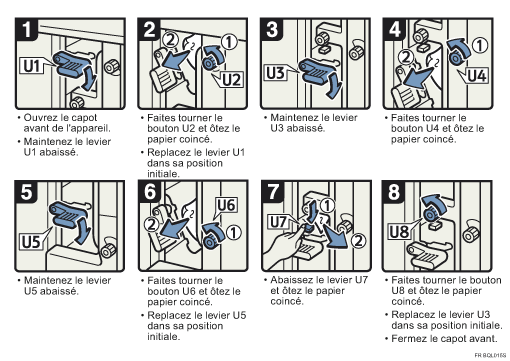 1
U1
• Ouvrez le capot avant de l'appareil.
• Maintenez le levier U1 abaissé.

2
② ①
U2
• Faites tourner le bouton U2 et ôtez le papier coincé.
• Replacez le levier U1 dans sa position initiale.

3
U3
• Maintenez le levier U3 abaissé.

4
① ②
U4
• Faites tourner le bouton U4 et ôtez le papier coincé.

5
U5
• Maintenez le levier U5 abaissé.

6
U6
② ①
• Faites tourner le bouton U6 et ôtez le papier coincé.
• Replacez le levier U5 dans sa position initiale.

7
U7
① ②
• Abaissez le levier U7 et ôtez le papier coincé.

8
U8
• Faites tourner le bouton U8 et ôtez le papier coincé.
• Replacez le levier U3 dans sa position initiale.
• Fermez le capot avant.

FR BQL015S