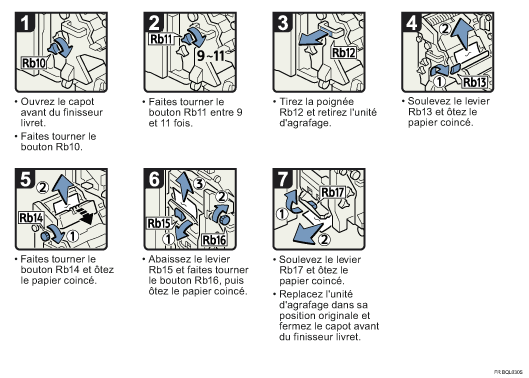 1

Rb10

• Ouvrez le capot avant du finisseur livret.

• Faites tourner le bouton Rb10.

2

Rb11

9~11

• Faites tourner le bouton Rb11 entre 9 et 11 fois.

3

Rb12

• Tirez la poignée Rb12 et retirez l'unité d'agrafage.

4

2

1

Rb13

• Soulevez le levier Rb13 et ôtez le papier coincé.

5

2

Rb14

1

• Faites tourner le bouton Rb14 et ôtez le papier coincé.

6

3

2

Rb15

1

Rb16

• Abaissez le levier Rb15 et faites tourner le bouton Rb16, puis ôtez le papier coincé.

7

Rb17

1

2

• Soulevez le levier Rb17 et ôtez le papier coincé.

• Replacez l'unité d'agrafage dans sa position originale et fermez le capot avant du finisseur livret.

FR BQL030S