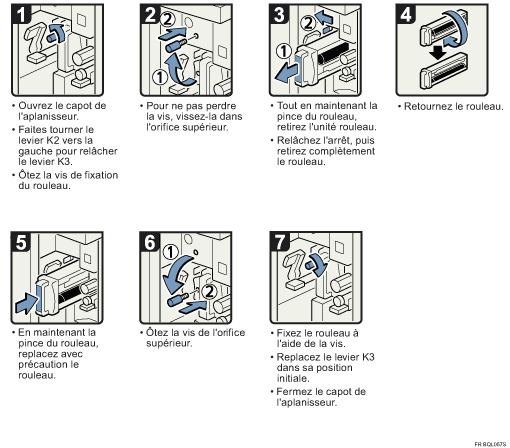 1

• Ouvrez le capot de l'aplanisseur.
• Faites tourner le levier K2 vers la gauche pour relâcher le levier K3.
• Ôtez la vis de fixation du rouleau.

2 ② ①

• Pour ne pas perdre la vis, vissez-la dans l'orifice supérieur.

3 ② ①

• Tout en maintenant la pince du rouleau, retirez l'unité rouleau.
• Relâchez l'arrêt, puis retirez complètement le rouleau.

4

• Retournez le rouleau.

5

• En maintenant la pince du rouleau, replacez avec précaution le rouleau.

6 ① ②

• Ôtez la vis de l'orifice supérieur.

7

• Fixez le rouleau à l'aide de la vis.
• Replacez le levier K3 dans sa position initiale.
• Fermez le capot de l'aplanisseur.

FR BQL067S