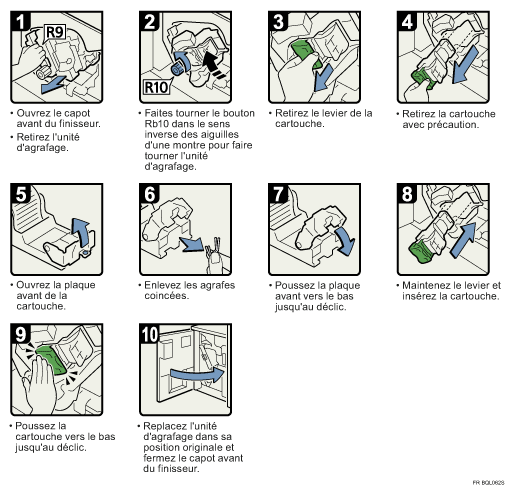 1
R9
• Ouvrez le capot avant du finisseur.
• Retirez l'unité d'agrafage.

2
R10
• Faites tourner le bouton Rb10 dans le sens inverse des aiguilles d'une montre pour faire tourner l'unité d'agrafage.

3
• Retirez le levier de la cartouche.

4
• Retirez la cartouche avec précaution.

5
• Ouvrez la plaque avant de la cartouche.

6
• Enlevez les agrafes coincées.

7
• Poussez la plaque avant vers le bas jusqu'au déclic.

8
• Maintenez le levier et insérez la cartouche.

9
• Poussez la cartouche vers le bas jusqu'au déclic.

10
• Replacez l'unité d'agrafage dans sa position originale et fermez le capot avant du finisseur.

FR BQL062S