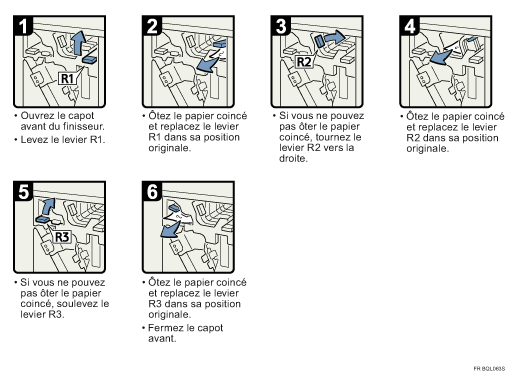 1

R1

• Ouvrez le capot avant du finisseur.

• Levez le levier R1.

2

• Ôtez le papier coincé et replacez le levier R1 dans sa position originale.

3

R2

• Si vous ne pouvez pas ôter le papier coincé, tournez le levier R2 vers la droite.

4

• Ôtez le papier coincé et replacez le levier R2 dans sa position originale.

5

R3

• Si vous ne pouvez pas ôter le papier coincé, soulevez le levier R3.

6

• Ôtez le papier coincé et replacez le levier R3 dans sa position originale.

• Fermez le capot avant.

FR BQL063S