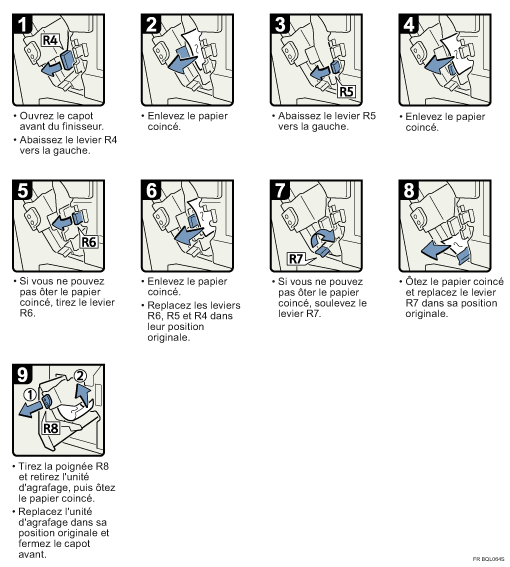 1
R4
• Ouvrez le capot avant du finisseur.
• Abaissez le levier R4 vers la gauche.

2
• Enlevez le papier coincé.

3
R5
• Abaissez le levier R5 vers la gauche.

4
• Enlevez le papier coincé.

5
R6
• Si vous ne pouvez pas ôter le papier coincé, tirez le levier R6.

6
• Enlevez le papier coincé.
• Replacez les leviers R6, R5 et R4 dans leur position originale.

7
R7
• Si vous ne pouvez pas ôter le papier coincé, soulevez le levier R7.

8
• Ôtez le papier coincé et replacez le levier R7 dans sa position originale.

9
①
②
R8
• Tirez la poignée R8 et retirez l'unité d'agrafage, puis ôtez le papier coincé.
• Replacez l'unité d'agrafage dans sa position originale et fermez le capot avant.

FR BQL064S