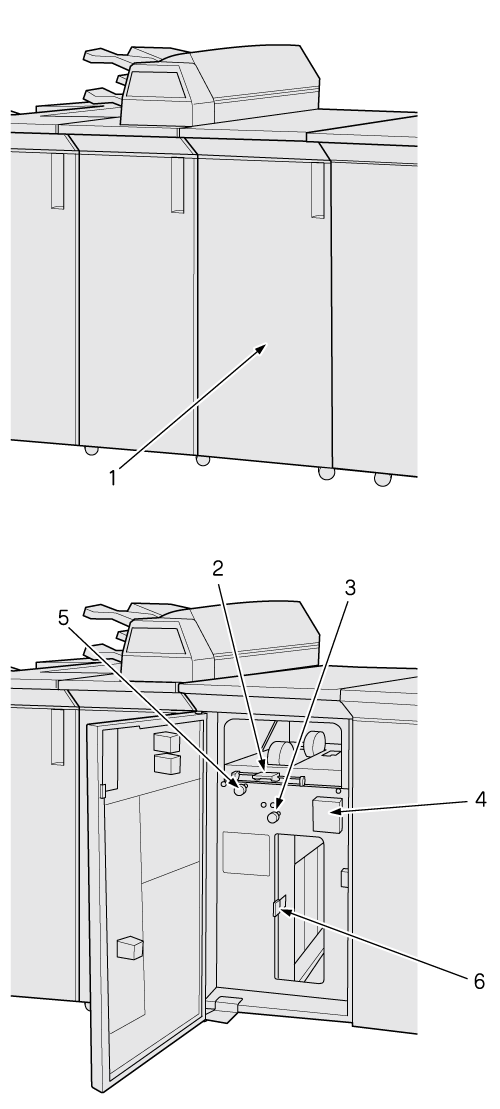 1

2
3
5
4
6