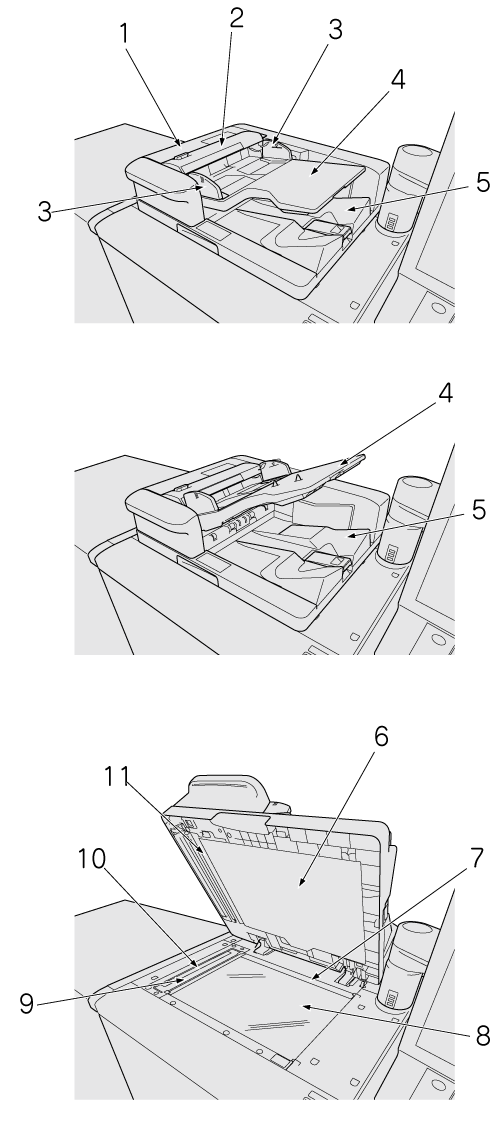 1
2
3
4
3
5

4
5

6
11
10
7
9
8