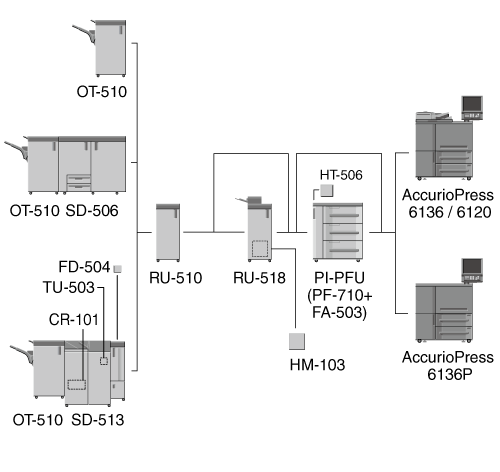 OT-510

OT-510 SD-506

FD-504
TU-503
CR-101

OT-510 SD-513

RU-510

RU-518

HT-506

PI-PFU
(PF-710+
FA-503)

HM-103

AccurioPress
6136 / 6120

AccurioPress
6136P