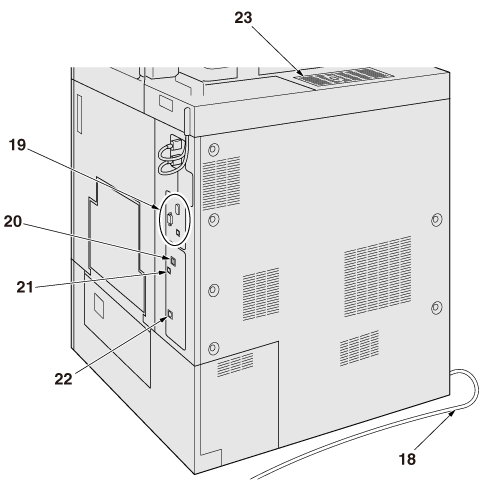 23

19

20

21

22

18