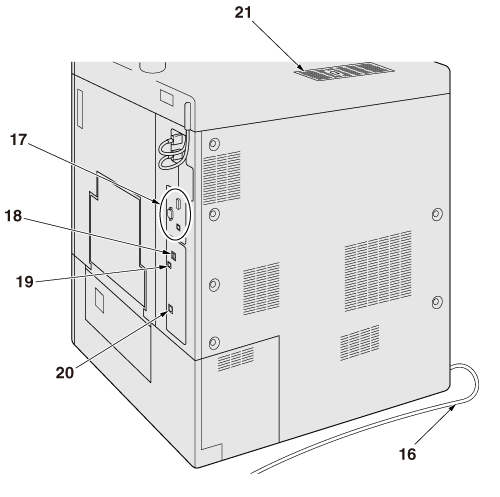 21
17
18
19
20
16