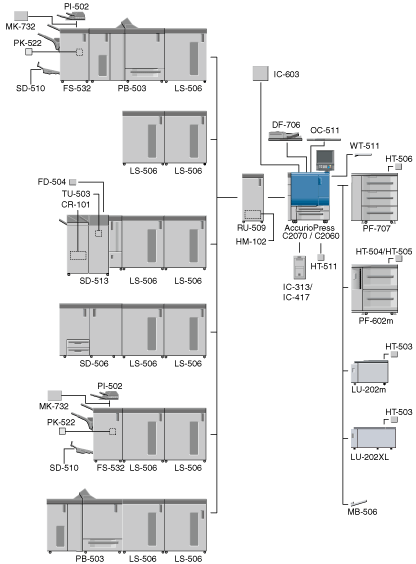 PI-502
MK-732
PK-522
SD-510
FS-532
PB-503
LS-506

LS-506
LS-506

FD-504
TU-503
CR-101
SD-513
LS-506
LS-506

SD-506
LS-506
LS-506

PI-502
MK-732
PK-522
SD-510
FS-532
LS-506
LS-506

PB-503
LS-506
LS-506

IC-603
DF-706
OC-511
WT-511
RU-509
HM-102
AccurioPress C2070 / C2060
HT-511
IC-313/ IC-417

HT-506
PF-707
HT-504/HT-505
PF-602m
HT-503
LU-202m
HT-503
LU-202XL
MB-506