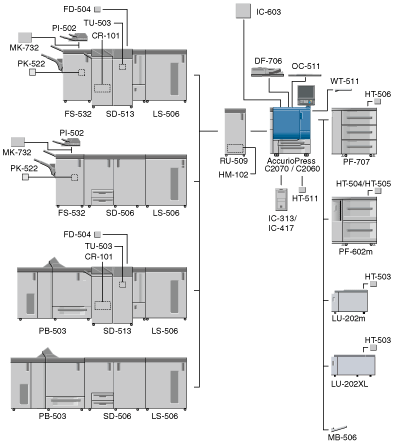 FD-504
TU-503
PI-502
CR-101
MK-732
PK-522
FS-532
SD-513
LS-506

PI-502
MK-732
PK-522
FS-532
SD-506
LS-506

FD-504
TU-503
CR-101
PB-503
SD-513
LS-506

PB-503
SD-506
LS-506

IC-603
DF-706
OC-511
WT-511
RU-509
HM-102
AccurioPress C2070 / C2060
HT-511
IC-313/ IC-417

HT-506
PF-707
HT-504/HT-505
PF-602m
HT-503
LU-202m
HT-503
LU-202XL
MB-506