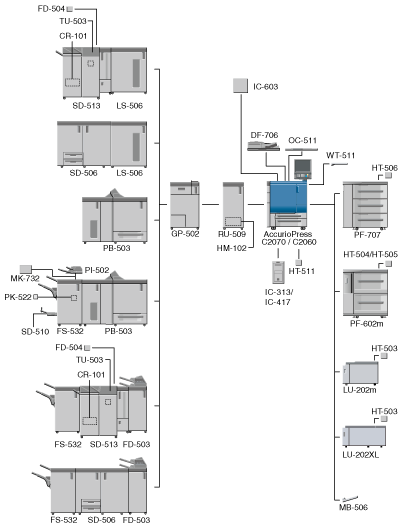 FD-504
TU-503
CR-101
SD-513 LS-506
SD-506 LS-506
PB-503
MK-732
PI-502
PK-522
SD-510
FS-532 PB-503
FD-504
TU-503
CR-101
FS-532 SD-513 FD-503
FS-532 SD-506 FD-503
GP-502
RU-509
HM-102
IC-603
DF-706
OC-511
WT-511
AccurioPress C2070 / C2060
HT-511
IC-313/ IC-417
HT-506
PF-707
HT-504/HT-505
PF-602m
HT-503
LU-202m
HT-503
LU-202XL
MB-506