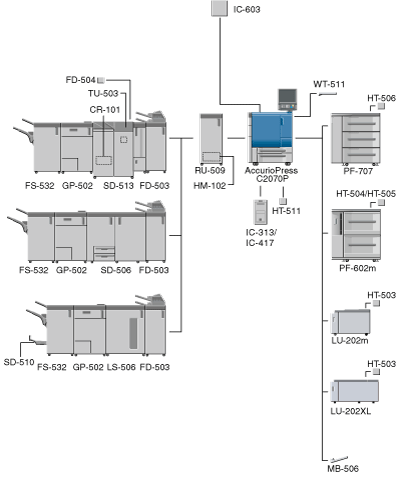 IC-603

FD-504
TU-503
CR-101

WT-511

HT-506

FS-532 GP-502 SD-513 FD-503

RU-509
HM-102

AccurioPress C2070P

PF-707

HT-511

IC-313/ IC-417

HT-504/HT-505

FS-532 GP-502 SD-506 FD-503

PF-602m

HT-503

LU-202m

SD-510 FS-532 GP-502 LS-506 FD-503

HT-503

LU-202XL

MB-506