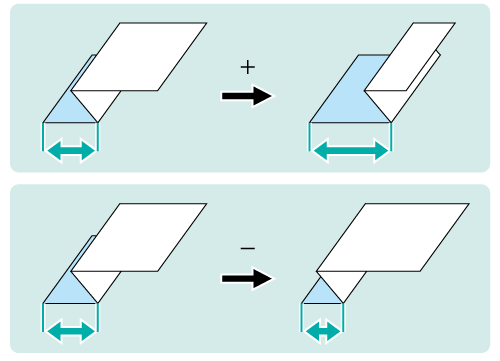 +

−