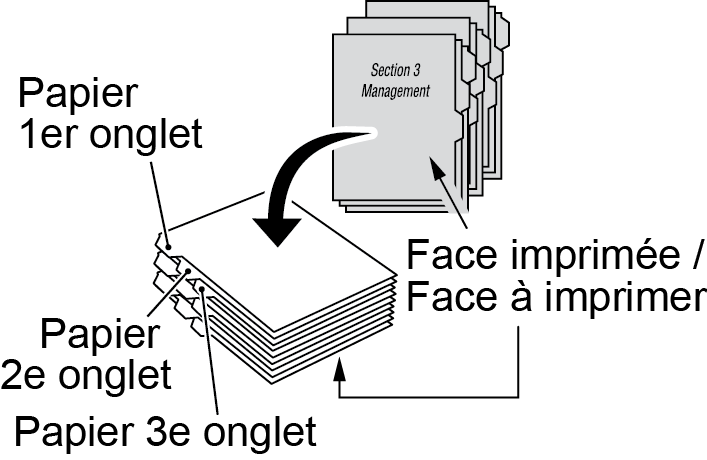 Section 3
Management

Papier
1er onglet

Face imprimée /
Face à imprimer

Papier
2e onglet

Papier 3e onglet