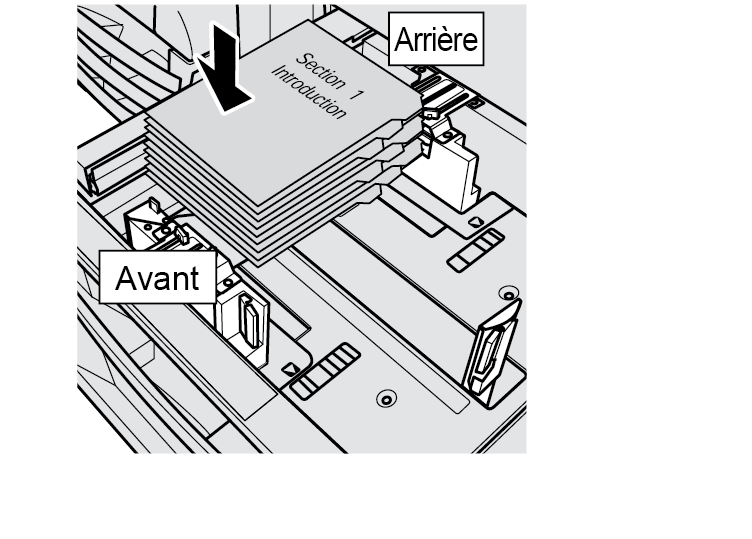 Arrière

Section 1
Introduction

Avant