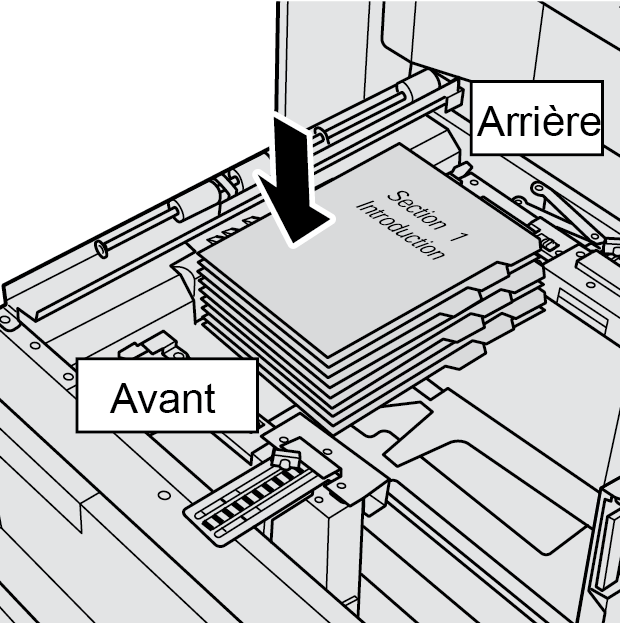 Arrière

Section 1
Introduction

Avant