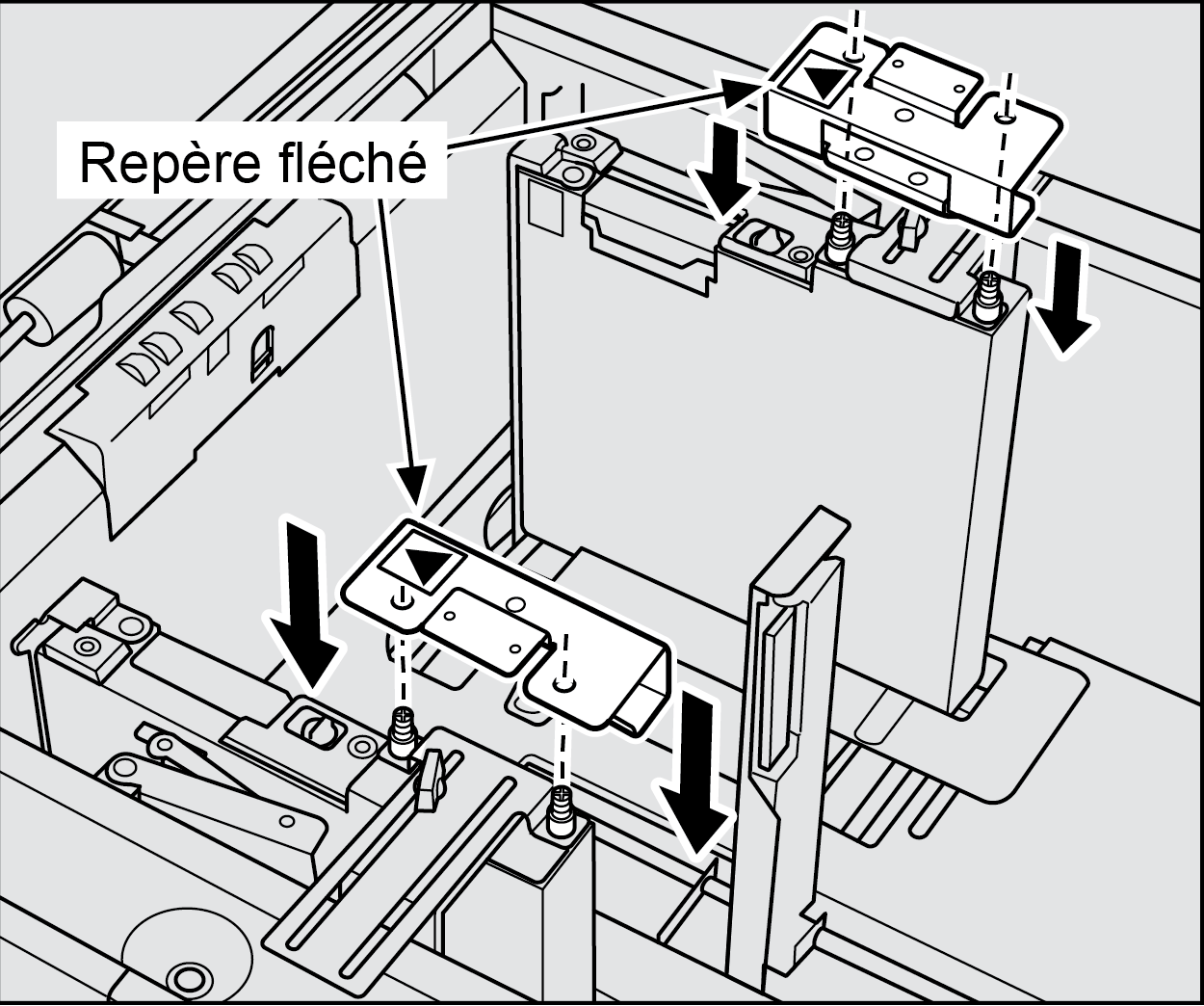 Repère fléché