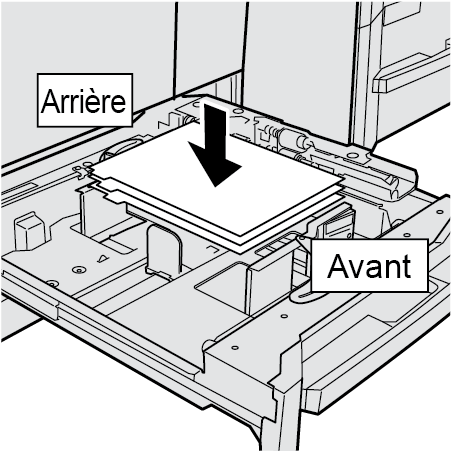 Arrière

Avant