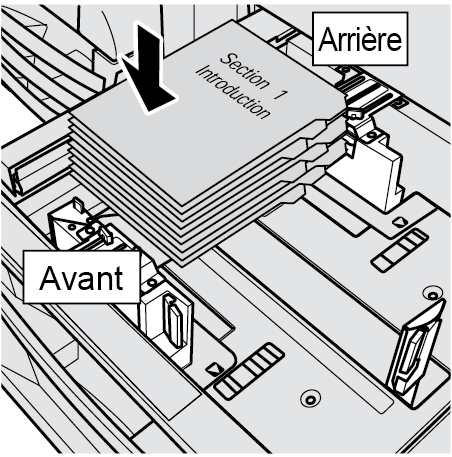 Arrière

Section 1
Introduction

Avant