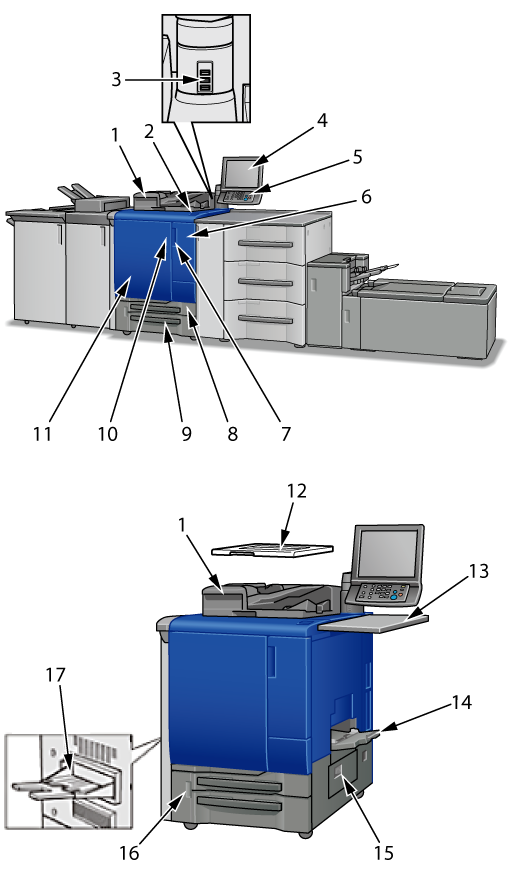 3
1
2
4
5
6
11
10
9
8
7
12
1
13
17
14
16
15