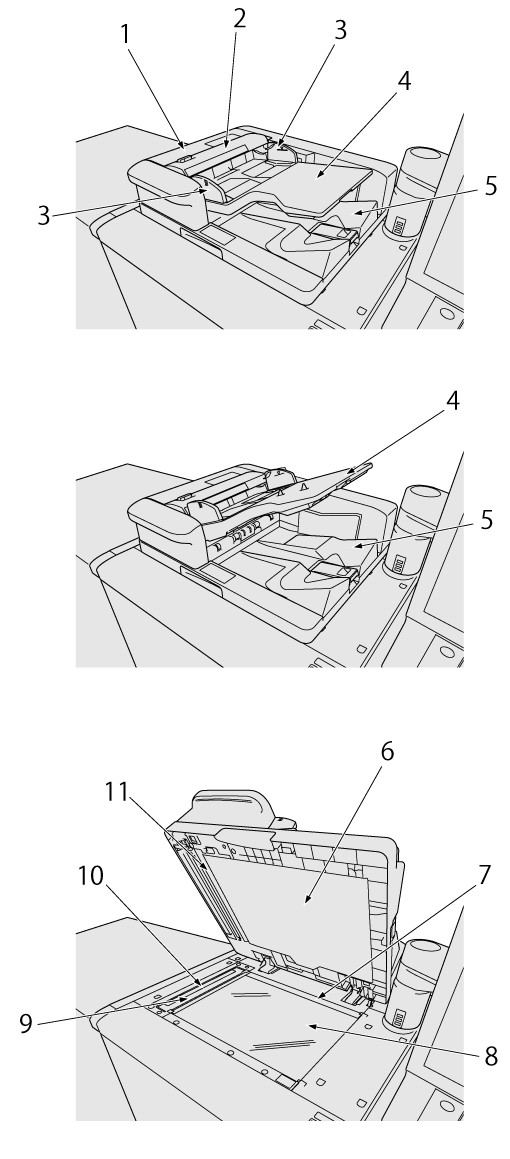 1
2
3
4
3
5

4
5

6
11
10
7
9
8