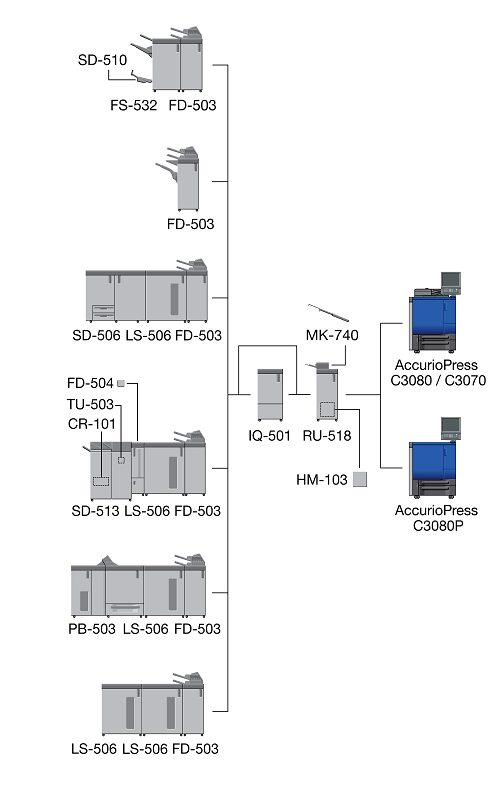 SD-510
FS-532 FD-503

FD-503

SD-506 LS-506 FD-503

FD-504
TU-503
CR-101

SD-513 LS-506 FD-503

PB-503 LS-506 FD-503

LS-506 LS-506 FD-503

MK-740

IQ-501 RU-518

HM-103

AccurioPress C3080 / C3070

AccurioPress C3080P