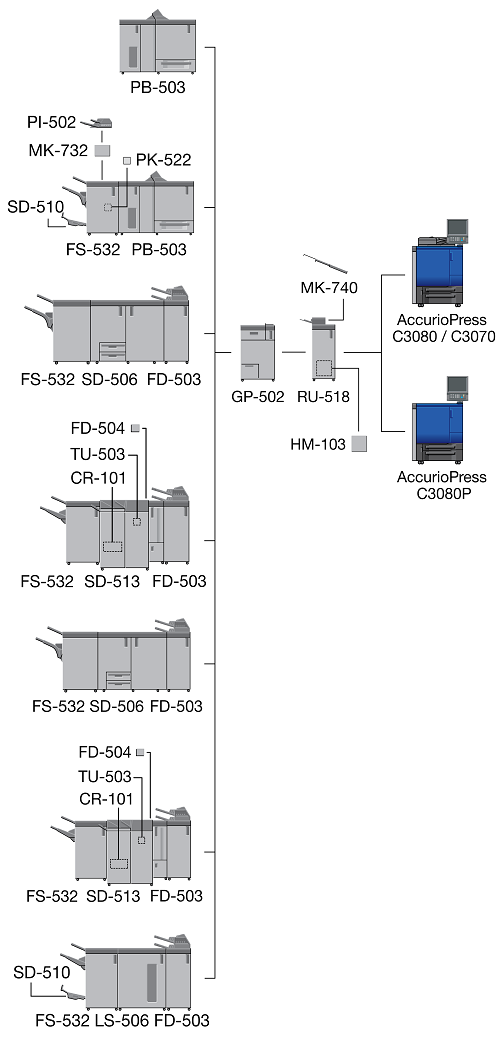 PB-503

PI-502
MK-732
PK-522
SD-510
FS-532 PB-503

FS-532 SD-506 FD-503

FD-504
TU-503
CR-101
FS-532 SD-513 FD-503

FS-532 SD-506 FD-503

FD-504
TU-503
CR-101
FS-532 SD-513 FD-503

SD-510
FS-532 LS-506 FD-503

GP-502

MK-740
RU-518

HM-103

AccurioPress
C3080 / C3070

AccurioPress
C3080P