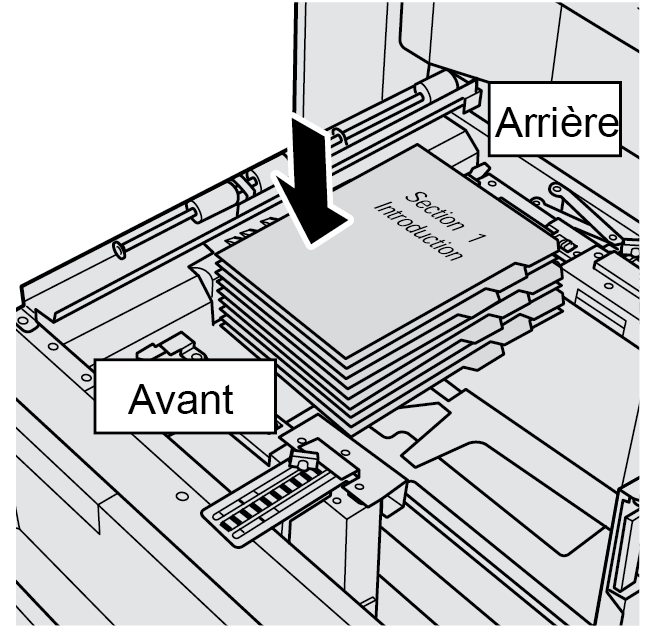 Arrière

Section 1
Introduction

Avant