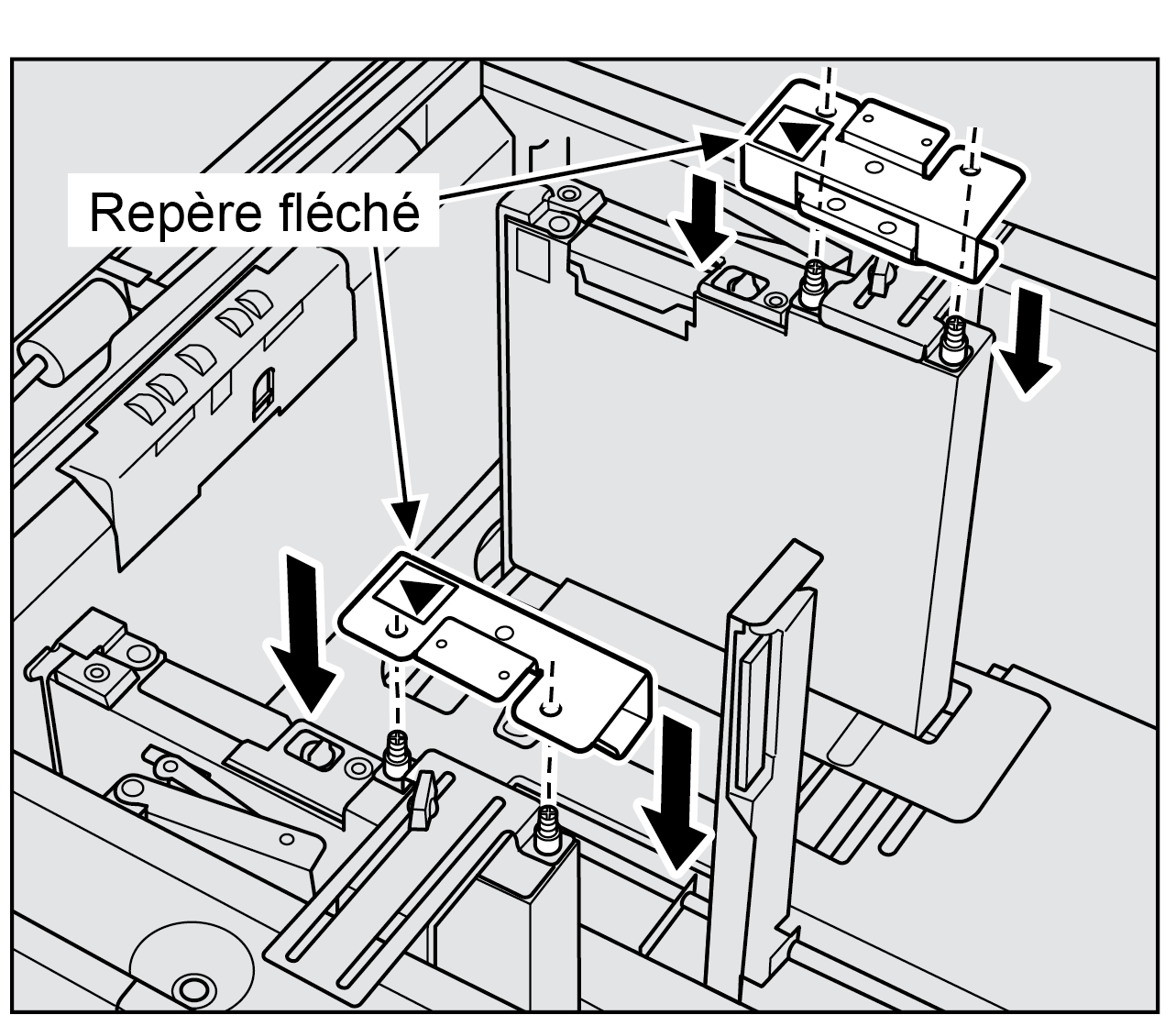 Repère fléché