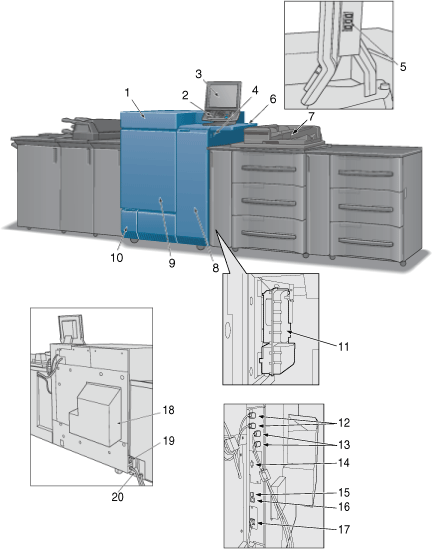 5

3
1
2
4
6
7

10
9
8

11

18
19
20

12
13
14
15
16
17